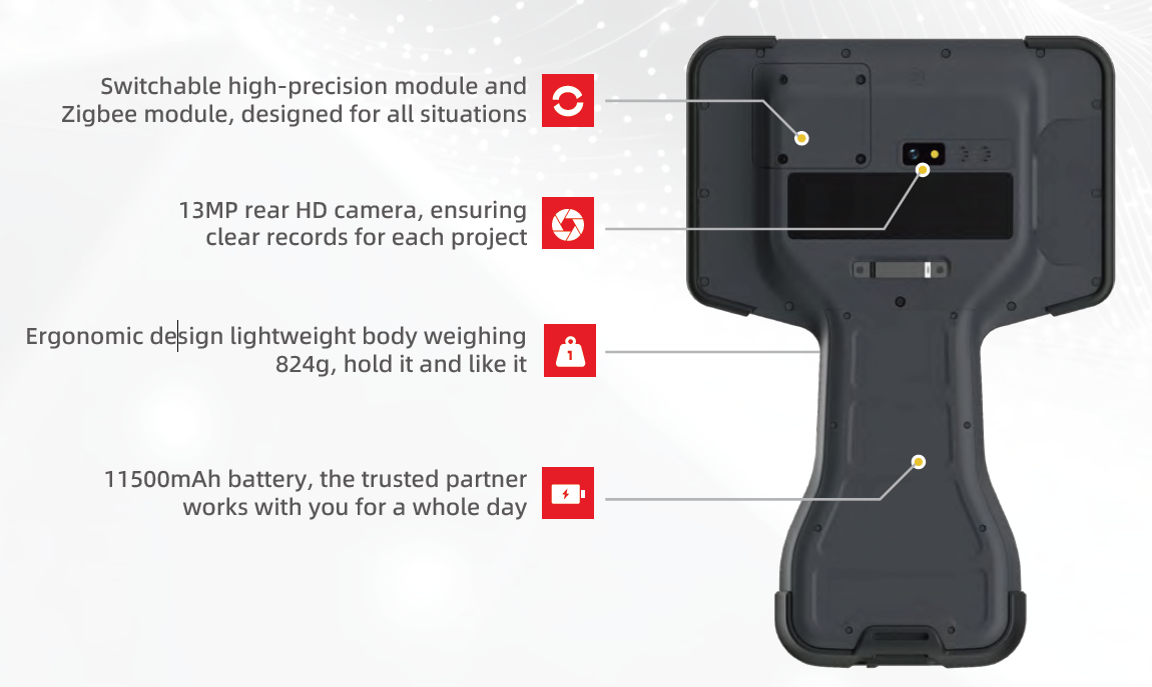 Switchable high-precision module and Zigbee module, designed for all situations

13MP rear HD camera, ensuring clear records for each project

Ergonomic design lightweight body weighing 824g, hold it and like it

11500mAh battery, the trusted partner works with you for a whole day